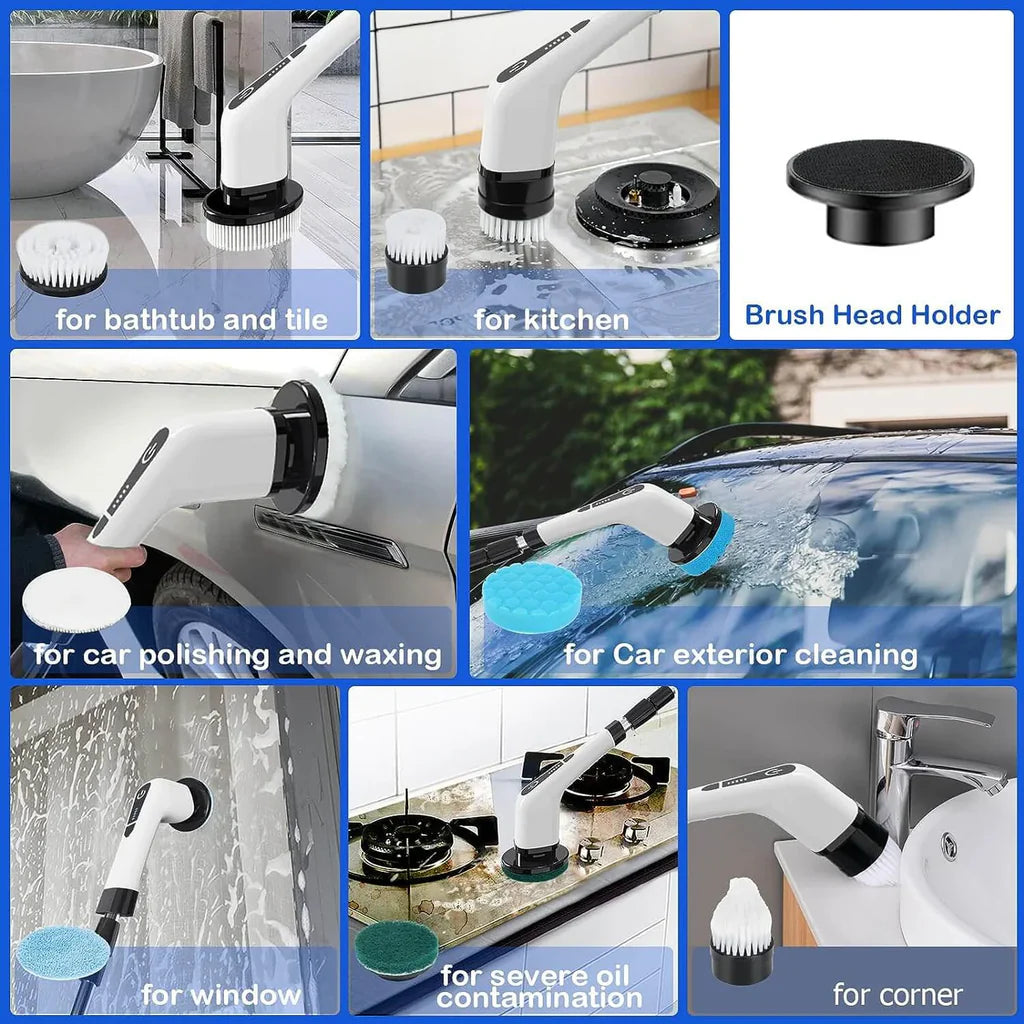 for bathtub and tile

for kitchen

Brush Head Holder

for car polishing and waxing

for Car exterior cleaning

for window

for severe oil contamination

for corner